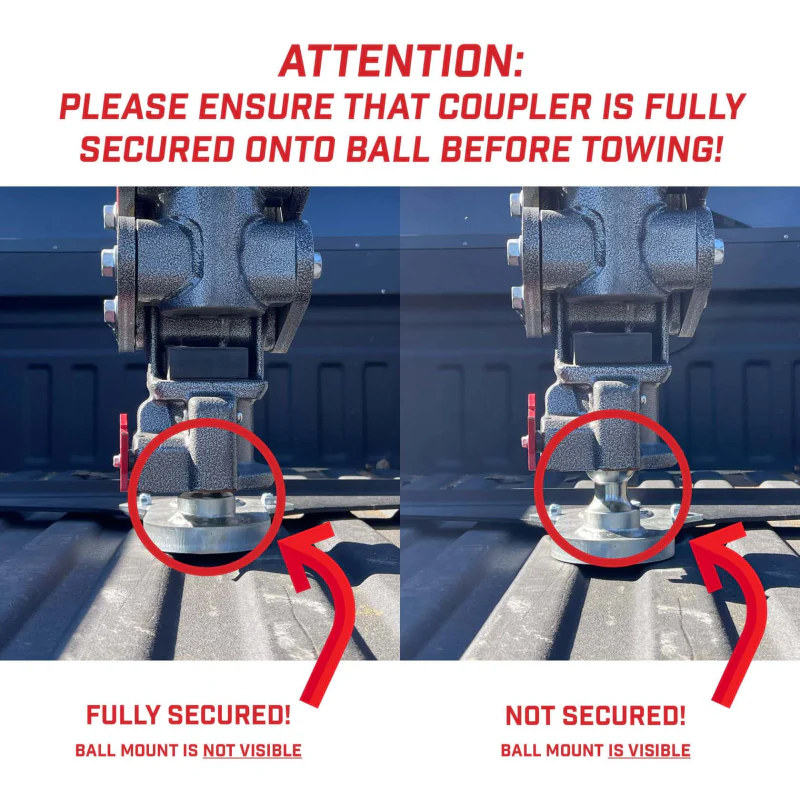 ATTENTION:
PLEASE ENSURE THAT COUPLER IS FULLY SECURED ONTO BALL BEFORE TOWING!

FULLY SECURED!
BALL MOUNT IS NOT VISIBLE

NOT SECURED!
BALL MOUNT IS VISIBLE